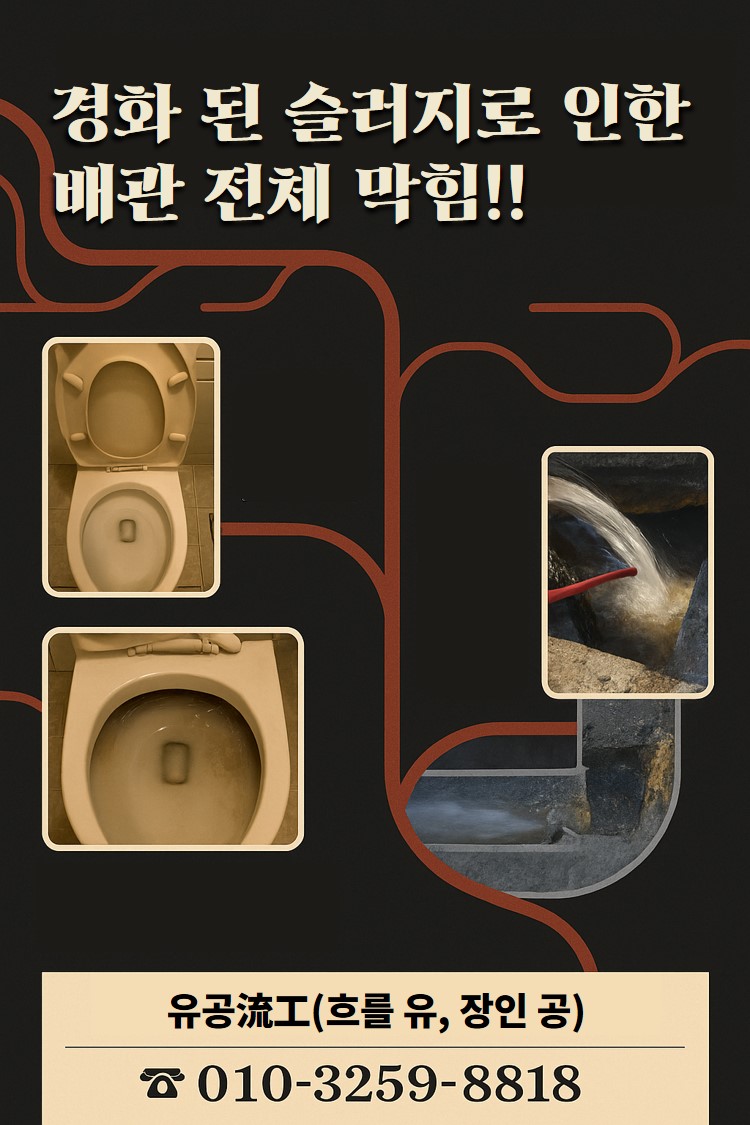 경화 된 슬러지로 인한 배관 전체 막힘!!

유공流工(흐를 유, 장인 공)

☎ 010-3259-8818